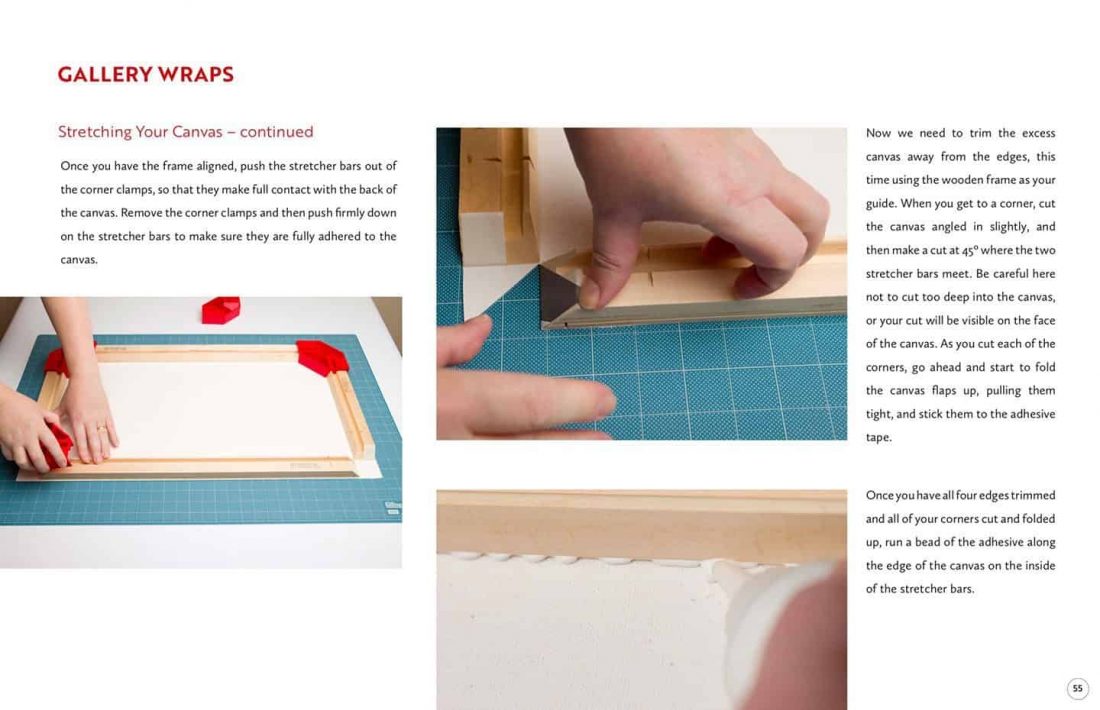 GALLERY WRAPS

Stretching Your Canvas – continued

Once you have the frame aligned, push the stretcher bars out of the corner clamps, so that they make full contact with the back of the canvas. Remove the corner clamps and then push firmly down on the stretcher bars to make sure they are fully adhered to the canvas.

Now we need to trim the excess canvas away from the edges, this time using the wooden frame as your guide. When you get to a corner, cut the canvas angled in slightly, and then make a cut at 45° where the two stretcher bars meet. Be careful here not to cut too deep into the canvas, or your cut will be visible on the face of the canvas. As you cut each of the corners, go ahead and start to fold the canvas flaps up, pulling them tight, and stick them to the adhesive tape.

Once you have all four edges trimmed and all of your corners cut and folded up, run a bead of the adhesive along the edge of the canvas on the inside of the stretcher bars.

55