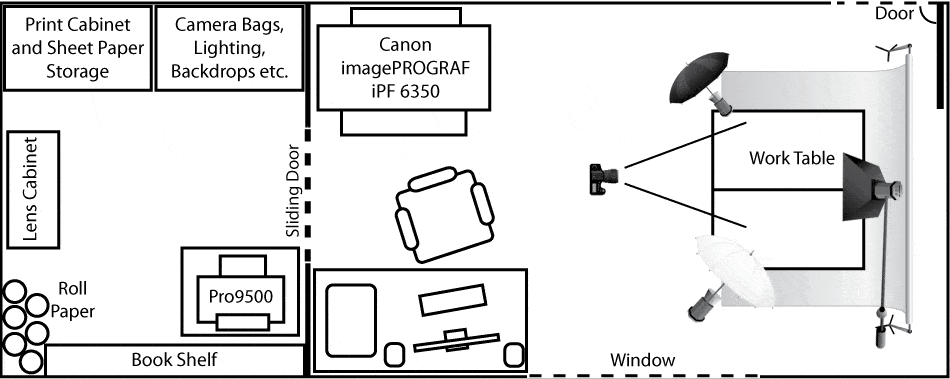 Print Cabinet and Sheet Paper Storage

Camera Bags, Lighting, Backdrops etc.

Canon imagePROGRAF iPF 6350

Door

Lens Cabinet

Sliding Door

Work Table

Roll Paper

Pro9500

Book Shelf

Window